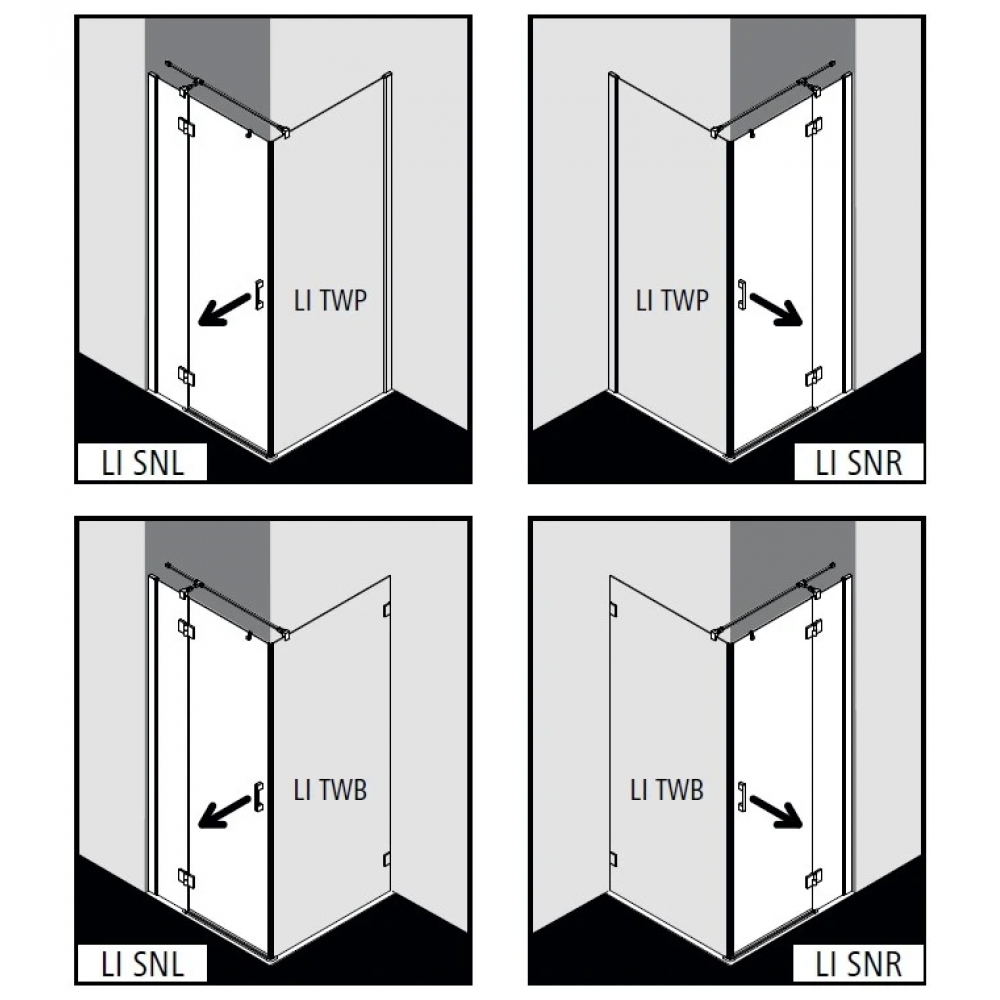 LI TWP

LI SNL

LI TWP

LI SNR

LI TWB

LI SNL

LI TWB

LI SNR